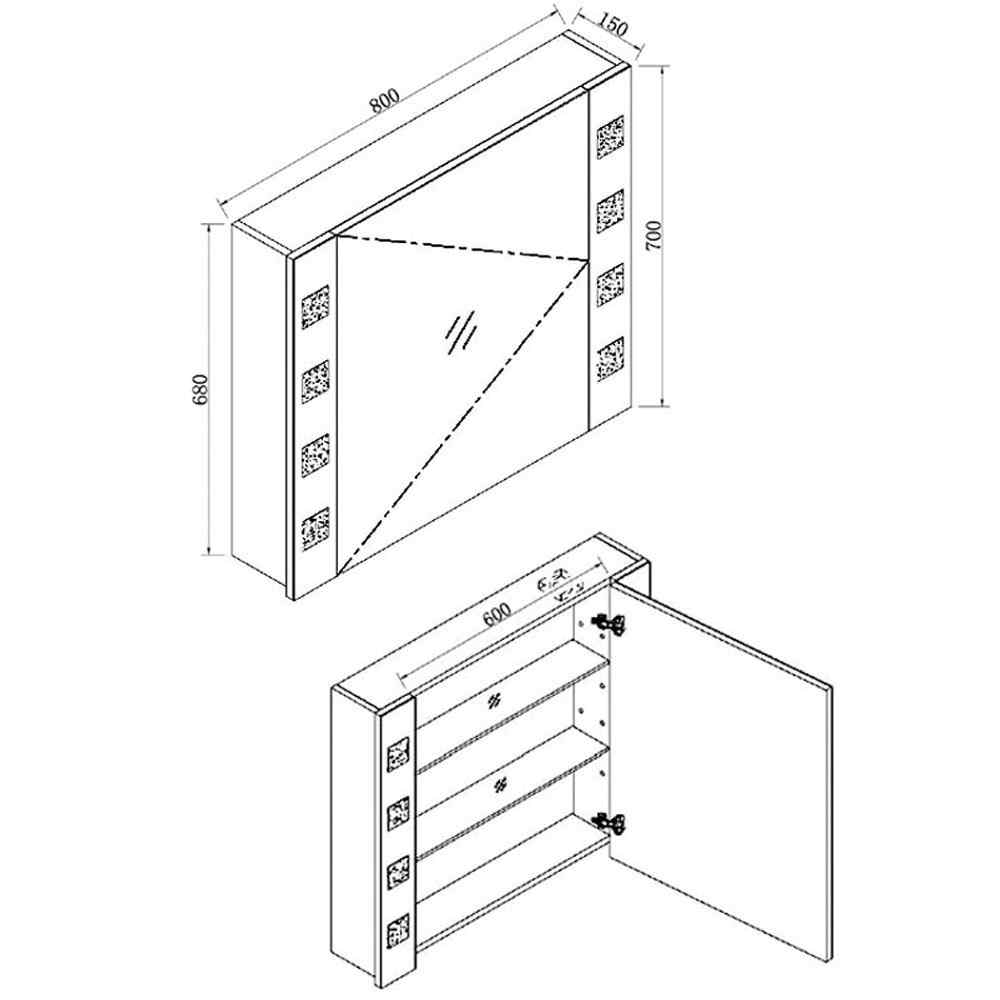 800
150
700
680
600